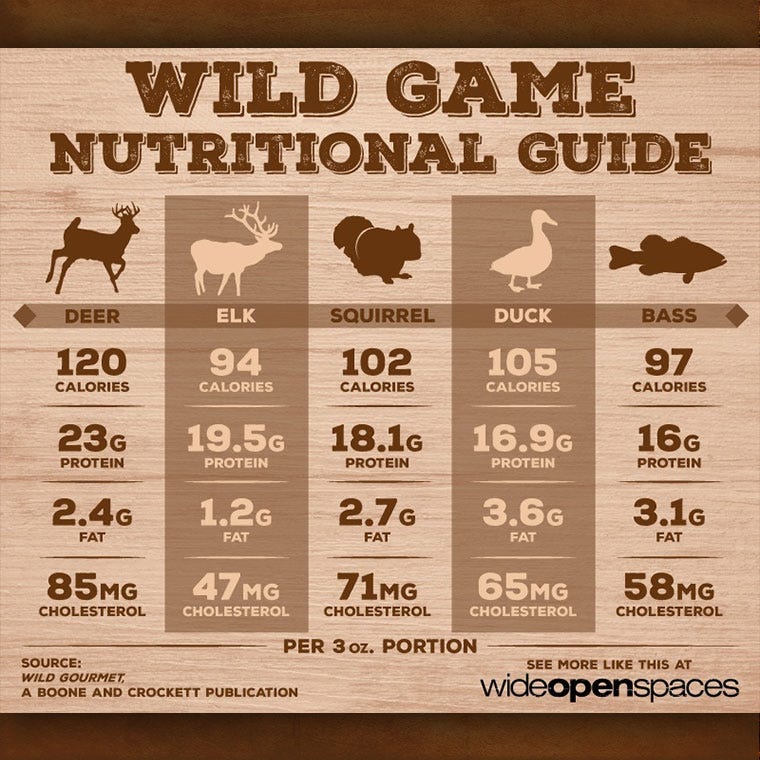 WILD GAME
NUTRITIONAL GUIDE

| DEER | ELK | SQUIRREL | DUCK | BASS |
|---|---|---|---|---|
| 120 CALORIES | 94 CALORIES | 102 CALORIES | 105 CALORIES | 97 CALORIES |
| 23G PROTEIN | 19.5G PROTEIN | 18.1G PROTEIN | 16.9G PROTEIN | 16G PROTEIN |
| 2.4G FAT | 1.2G FAT | 2.7G FAT | 3.6G FAT | 3.1G FAT |
| 85MG CHOLESTEROL | 47MG CHOLESTEROL | 71MG CHOLESTEROL | 65MG CHOLESTEROL | 58MG CHOLESTEROL |

PER 3 oz. PORTION

SOURCE:
WILD GOURMET,
A BOONE AND CROCKETT PUBLICATION

SEE MORE LIKE THIS AT
wideopenspaces